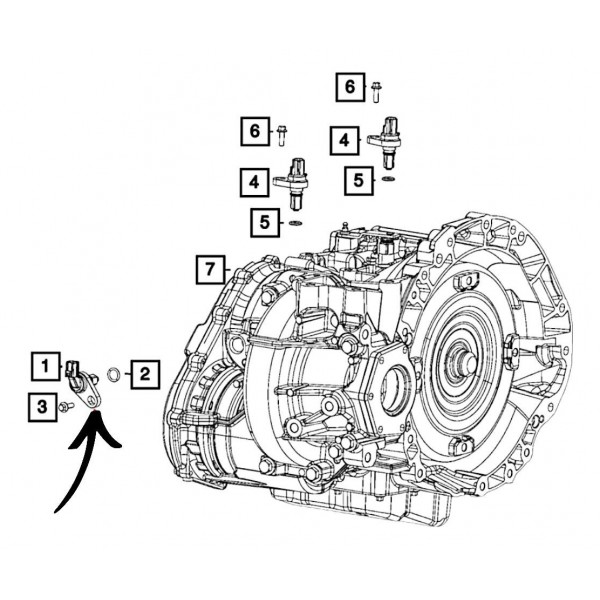 6
6
4
4
5
5
7
1
2
3